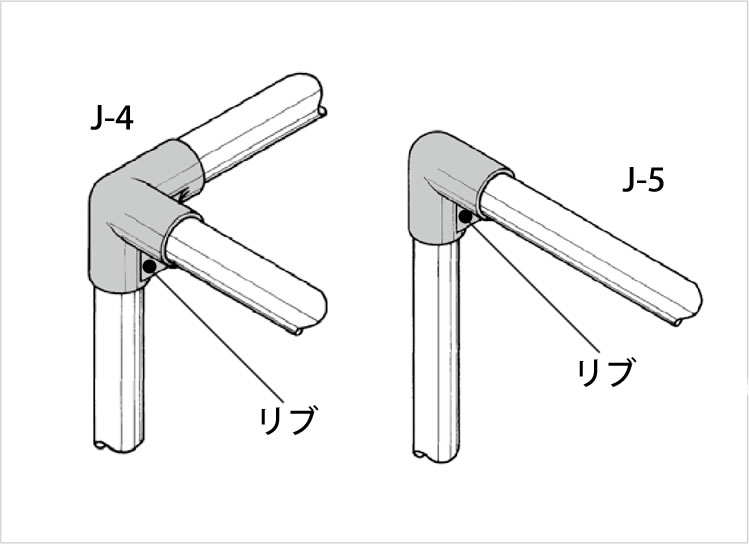 J-4

リブ

J-5

リブ