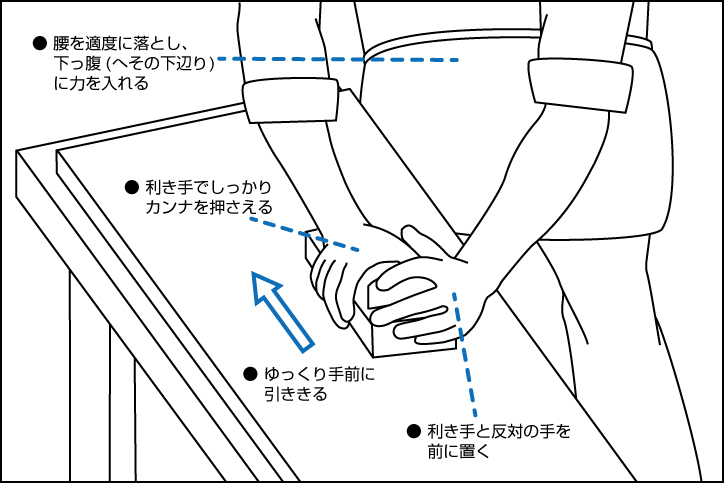 ● 腰を適度に落とし、下っ腹 (へその下辺り) に力を入れる

● 利き手でしっかりカンナを押さえる

● ゆっくり手前に引ききる

● 利き手と反対の手を前に置く